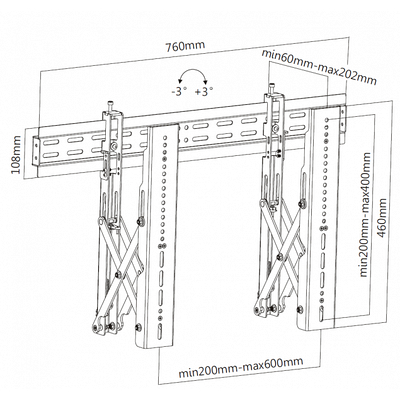 760mm

min60mm-max202mm

-3° +3°

108mm

min200mm-max400mm

460mm

min200mm-max600mm